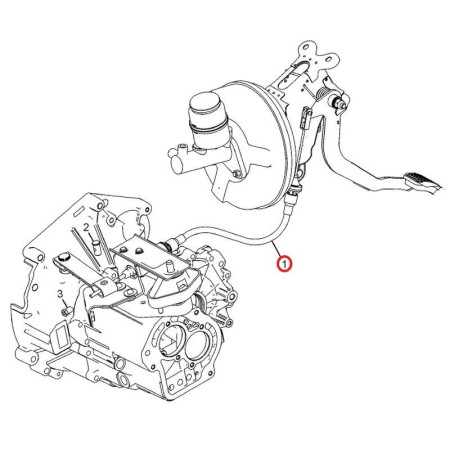 2
3
1