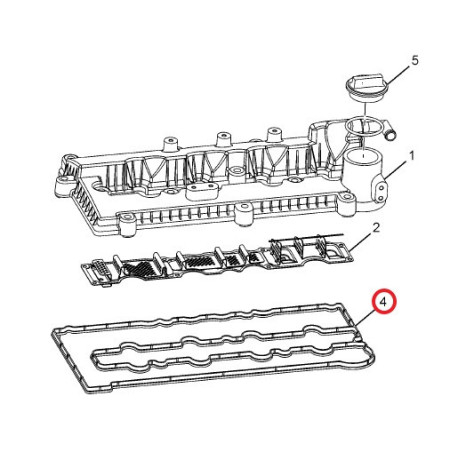 5
1
2
4