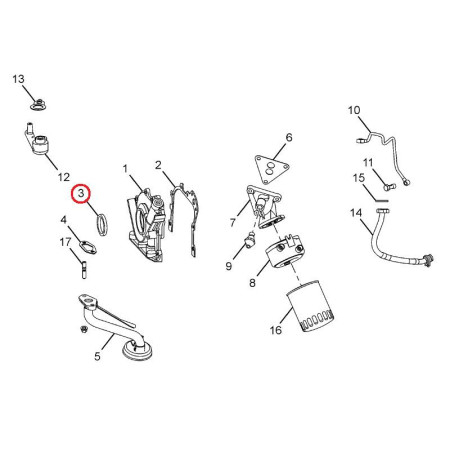 13
12
3
4
17
5
1
2
6
7
9
8
16
10
11
15
14