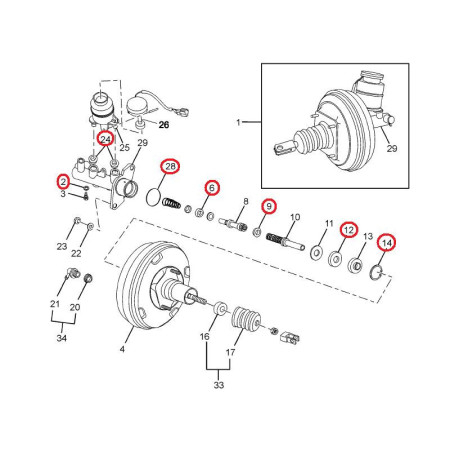 1
29
26
24
25
29
28
2
3
6
8
9
10
11
12
13
14
23
22
21
20
34
4
16
17
33