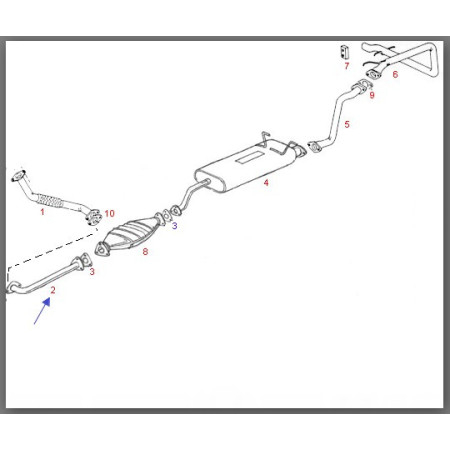 7
6
9
5
4
1
10
3
8
3
2