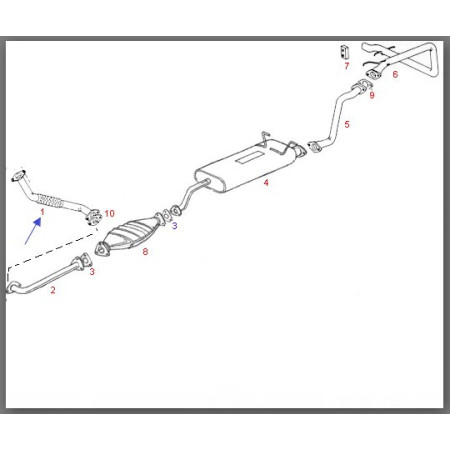 7
6
9
5
4
1
10
3
8
3
2