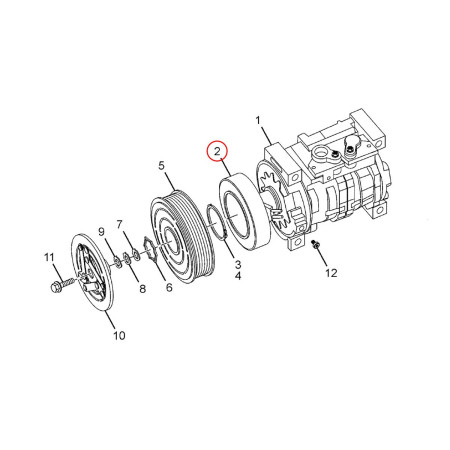 1
2
5
9
7
11
3
4
12
8
6
10