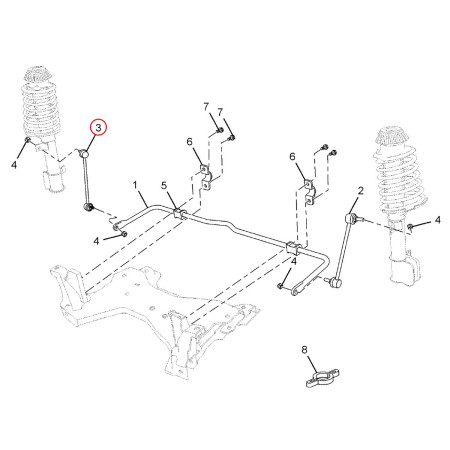 7
7
3
6
4
6
1
5
2
4
4
4
8