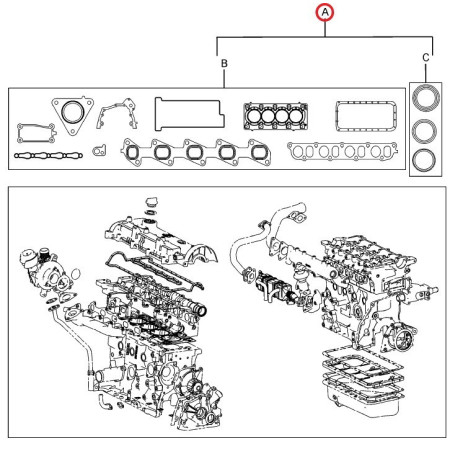 A
B
C