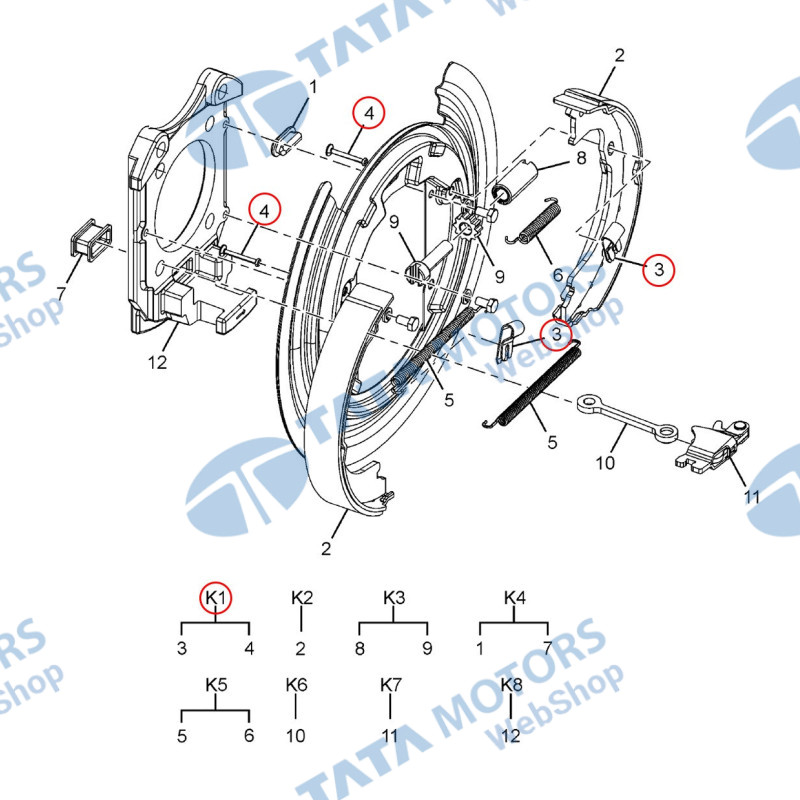 TATA MOTORS WebShop

1
4
2
8
4
9
9
6
3
7
3
12
5
5
10
11
2

K1
3 4
K2
2
K3
8 9
K4
1 7
K5
5 6
K6
10
K7
11
K8
12

TATA MOTORS WebShop