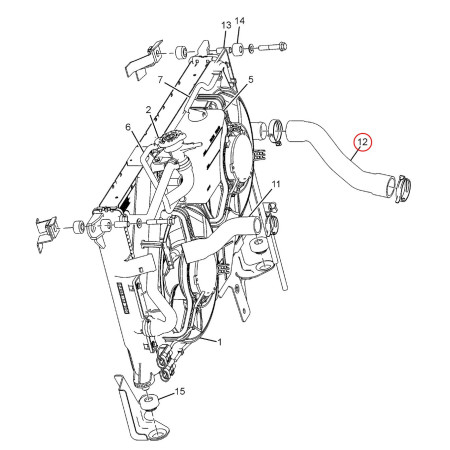 13
14
7
5
2
6
12
11
1
15