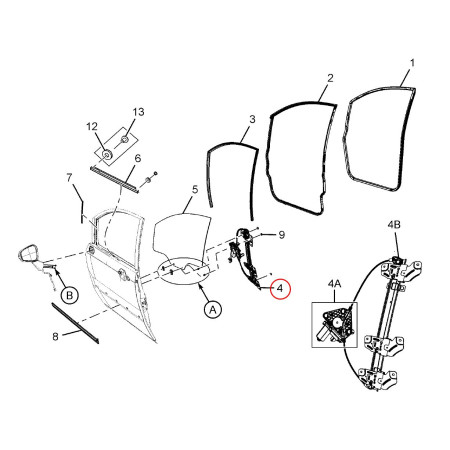 1
2
3
13
12
6
7
5
9
4B
4
4A
B
A
8