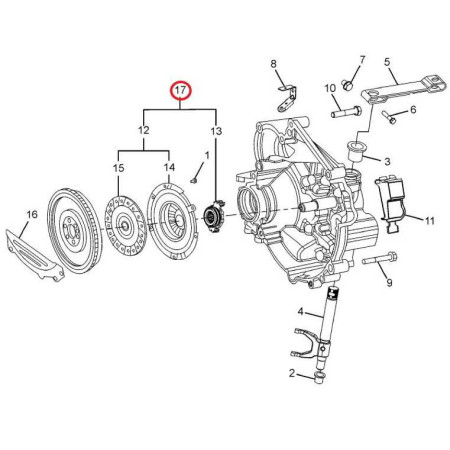 17
12
13
15
14
1
16
8
7
5
10
6
3
11
9
4
2