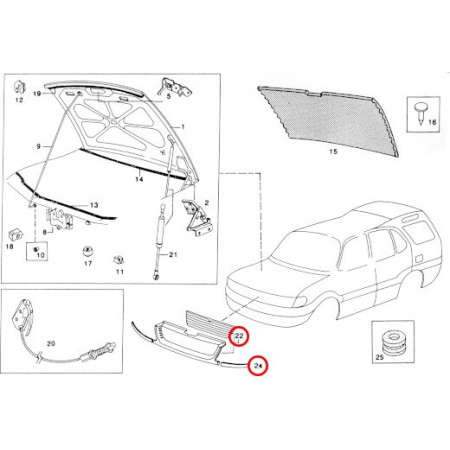 12
19
5
1
9
14
13
2
8
18
10
17
11
21
15
16
20
22
24
25