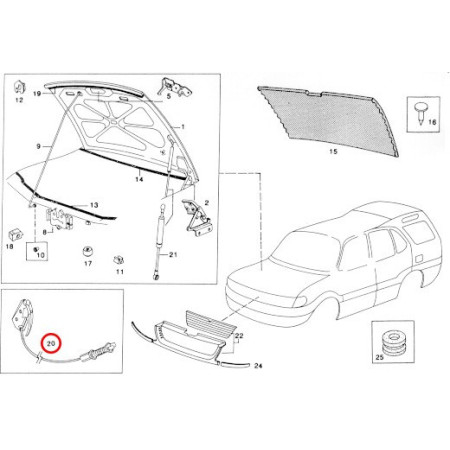 12
19
5
1
9
14
13
2
8
18
10
17
11
21
15
16
20
22
24
25