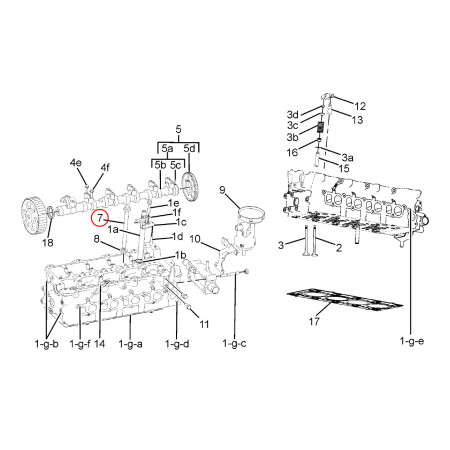 12
3d
13
3c
3b
16
3a
15
5
5a
5d
5b
5c
4e
4f
9
1e
1f
7
1c
1a
1d
18
8
10
1b
3
2
17
11
1-g-b
1-g-f
14
1-g-a
1-g-d
1-g-c
1-g-e