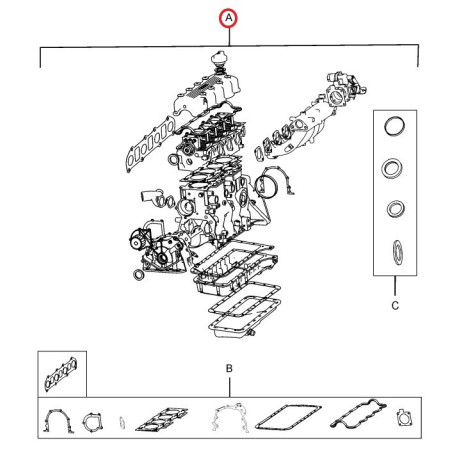 A

C

B