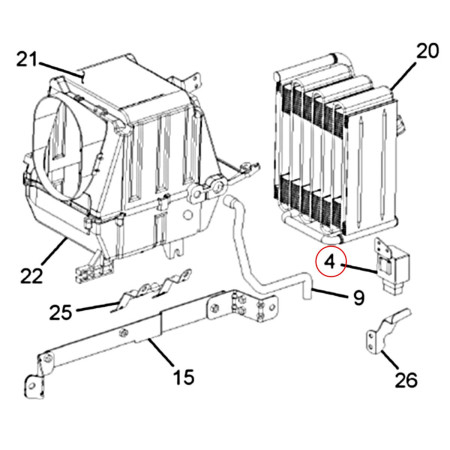 21
20
22
4
9
25
15
26