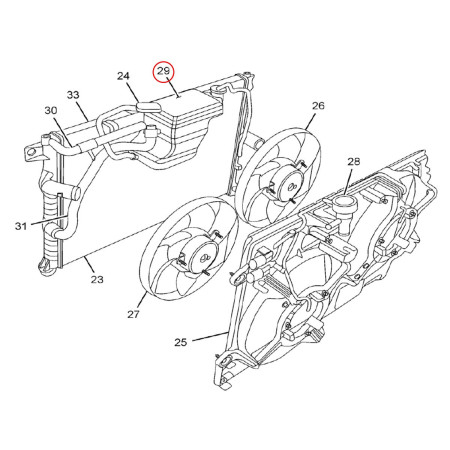 29
24
33
30
26
28
31
23
27
25