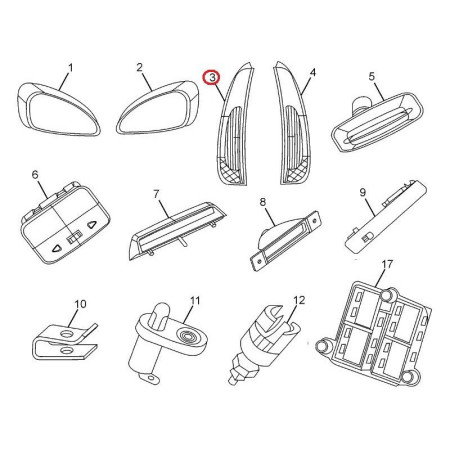 1
2
3
4
5
6
7
8
9
10
11
12
17