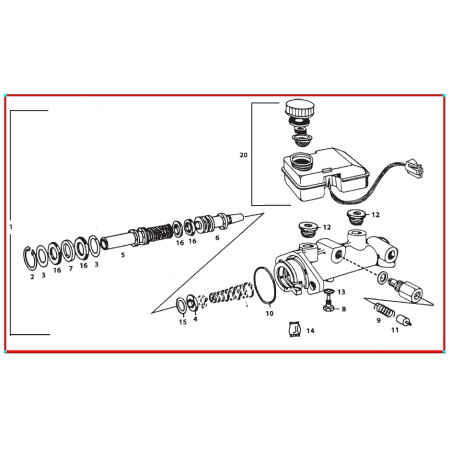 20
12
12
1
16
16
6
5
2
3
16
7
16
3
13
8
10
15
4
9
11
14