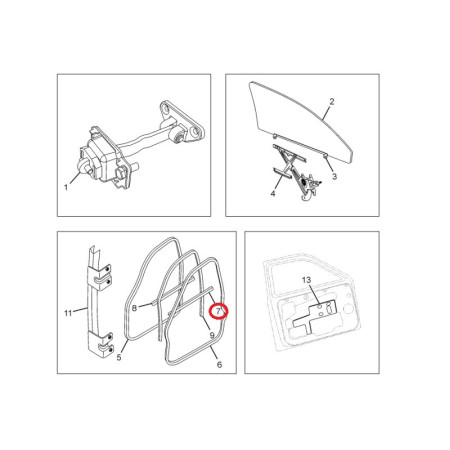 1

2

3

4

11

8

7

9

5

6

13