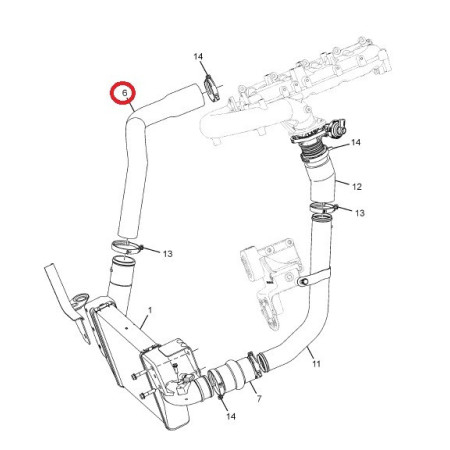 14
6
14
12
13
13
1
11
7
14