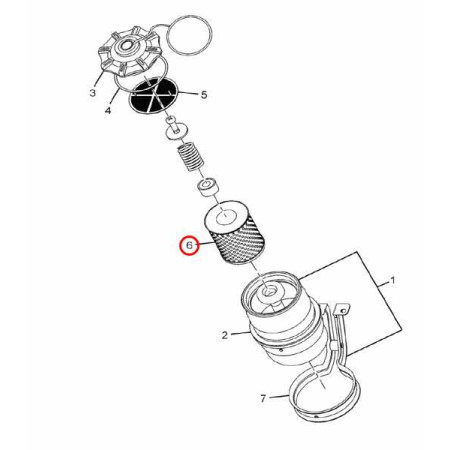 3
4
5
6
1
2
7