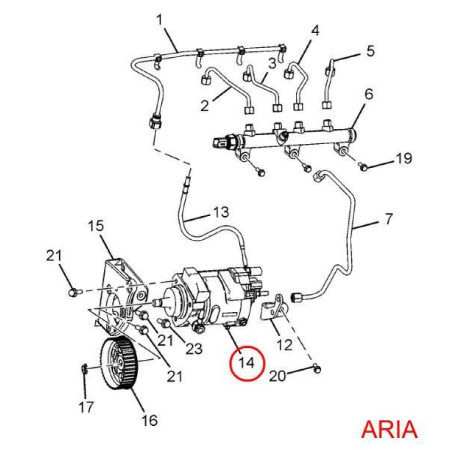 1
4
5
3
2
6
19
13
7
15
21
21
23
12
14
21
20
17
16
ARIA