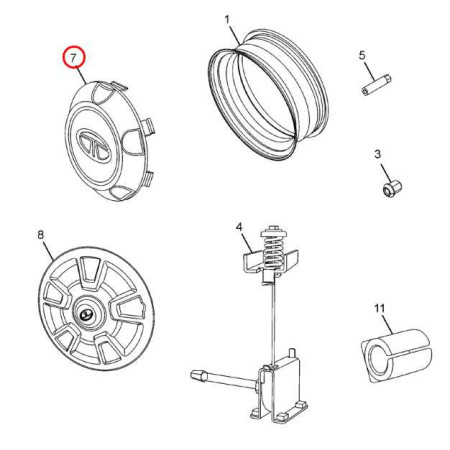 7
1
5
3
8
4
11