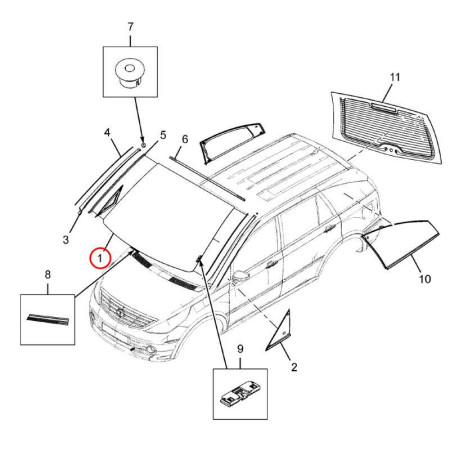 7
11
4
5
6
3
1
8
10
9
2