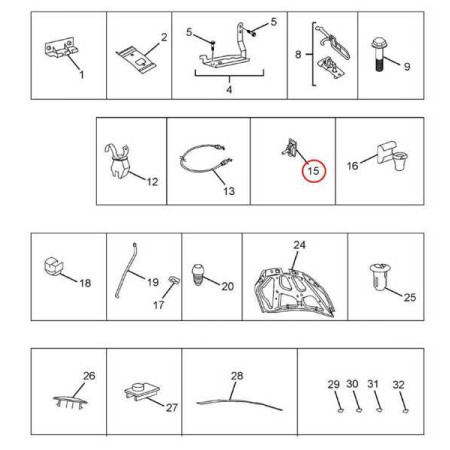 1
2
5
5
4
8
9

12
13
15
16

18
19
17
20
24
25

26
27
28
29
30
31
32