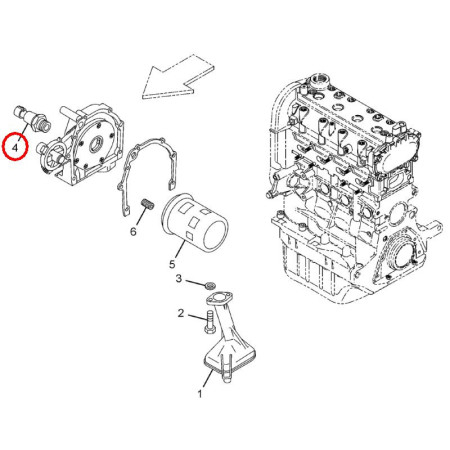 4
6
5
3
2
1