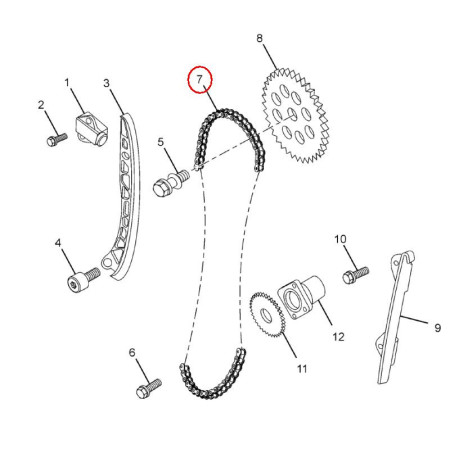 8
7
1
3
2
5
4
10
9
12
11
6