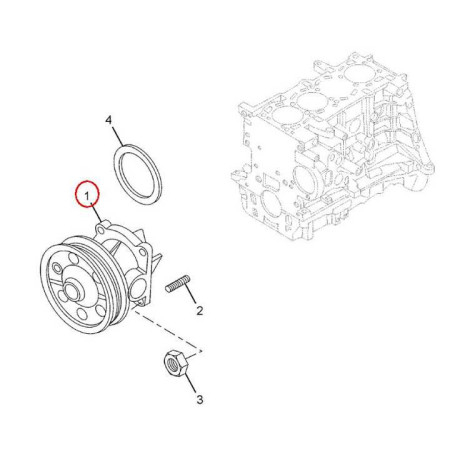 4
1
2
3