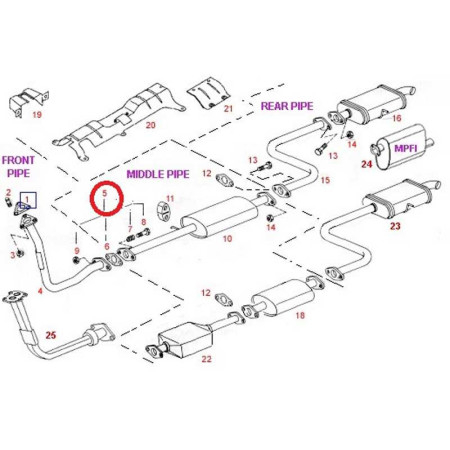 19
20
21
REAR PIPE
16
14
13
MPFI
24
FRONT PIPE
MIDDLE PIPE
13
12
15
2
1
5
11
8
7
14
23
3
9
6
10
4
12
18
25
22