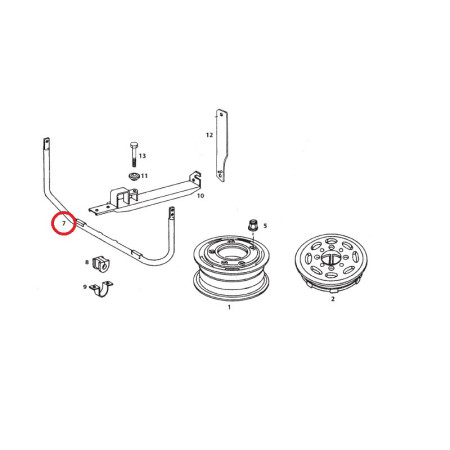 12
13
11
10
7
5
8
9
1
2