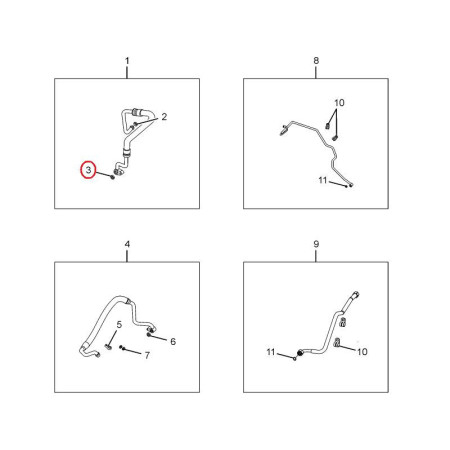 1

2

3

8

10

11

4

5

6

7

9

11

10