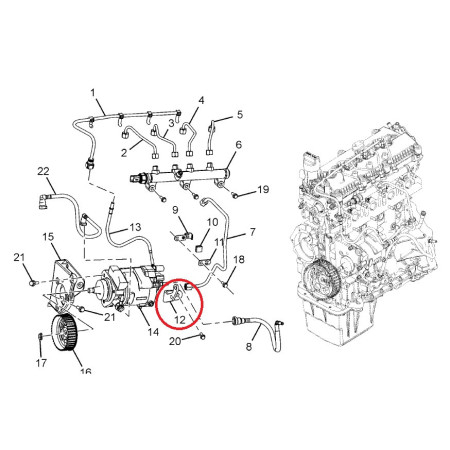 1
4
5
3
2
6
22
19
9
10
13
7
15
11
21
18
21
12
14
20
8
17
16