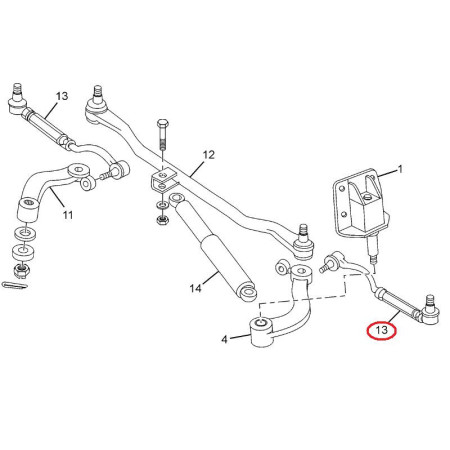 13
12
1
11
14
4
13