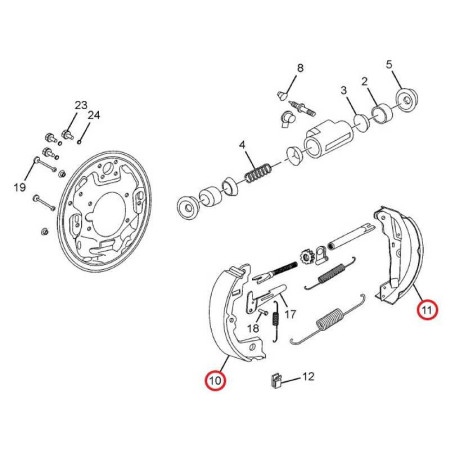 8
5
2
3
23
24
4
19
17
18
11
10
12