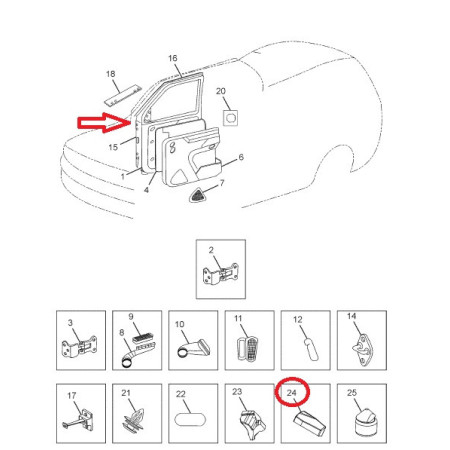 16
18
20
15
6
1
4
7
2
3
9
8
10
11
12
14
17
21
22
23
24
25