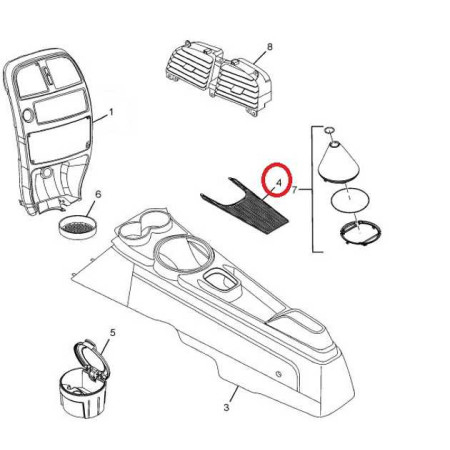 8
1
4
7
6
5
3