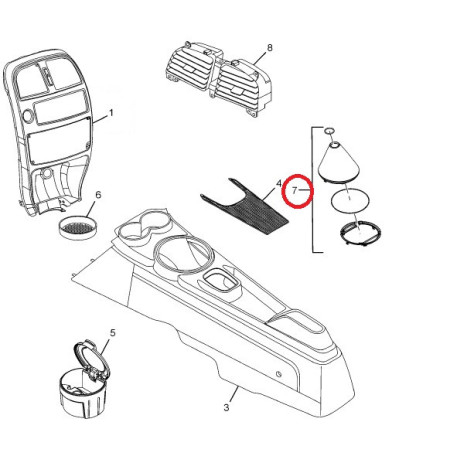 8
1
4
7
6
5
3