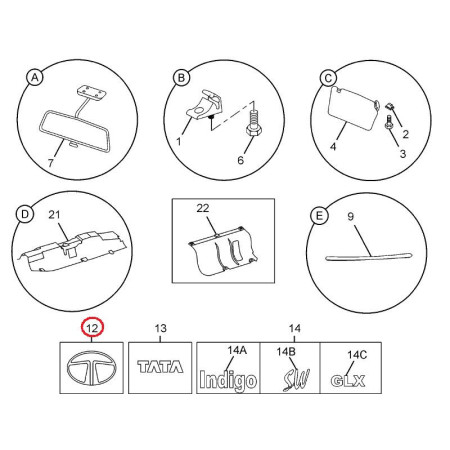 A
7

B
1
6

C
4
2
3

D
21

22

E
9

12

13
TATA

14
14A
Indigo
14B
SW
14C
GLX