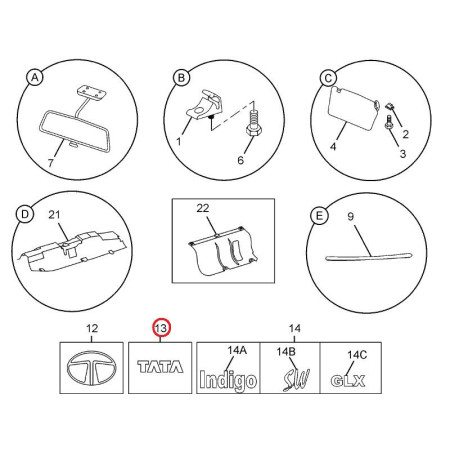 A
7
B
1
6
C
4
2
3
D
21
22
E
9
12
13
TATA
14
14A
Indigo
14B
SW
14C
GLX