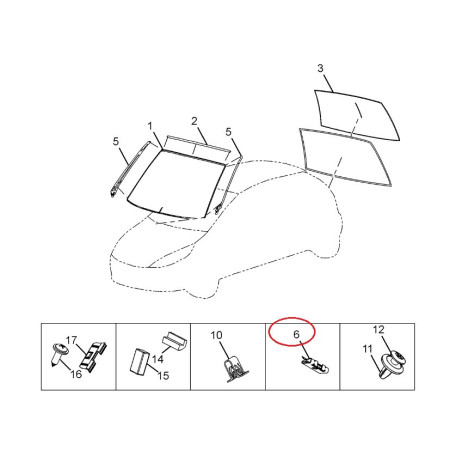 3
1
2
5
5
17
16
14
15
10
6
12
11