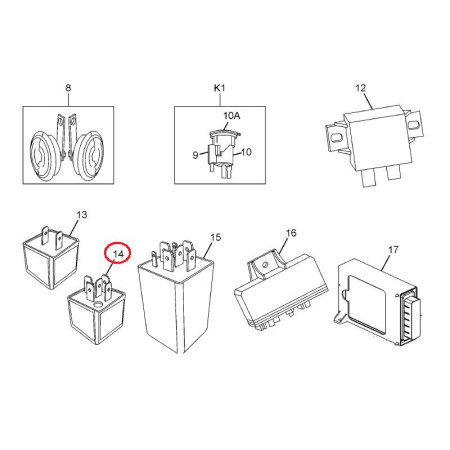 8

K1

10A

9

10

12

13

14

15

16

17