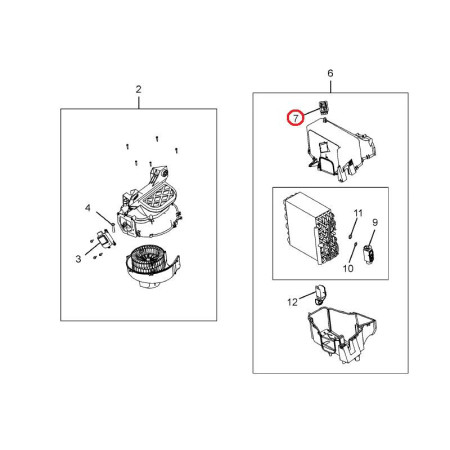 2
4
3
6
7
11
9
10
12