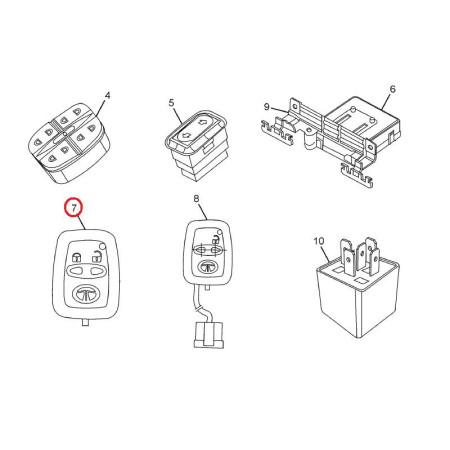 4
5
9
6
7
8
10