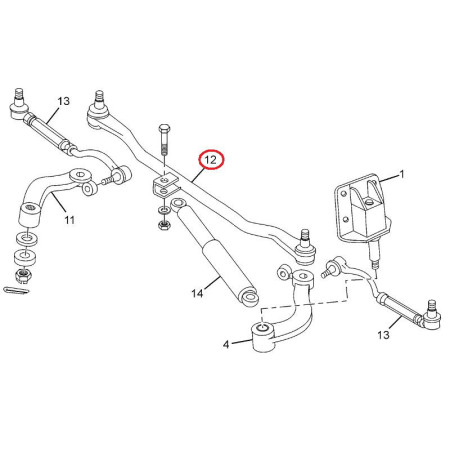 13
12
1
11
14
4
13