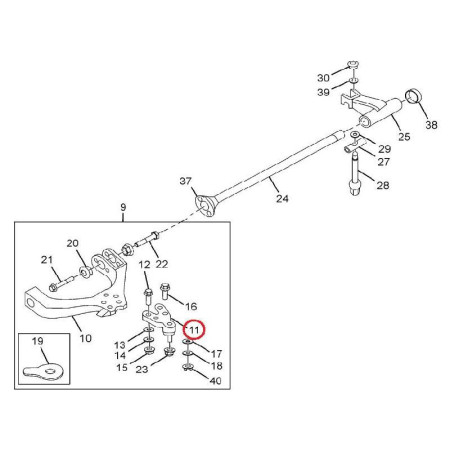 30
39
38
25
29
27
28
37
24
9
20
21
22
12
16
11
10
19
13
14
15
23
17
18
40