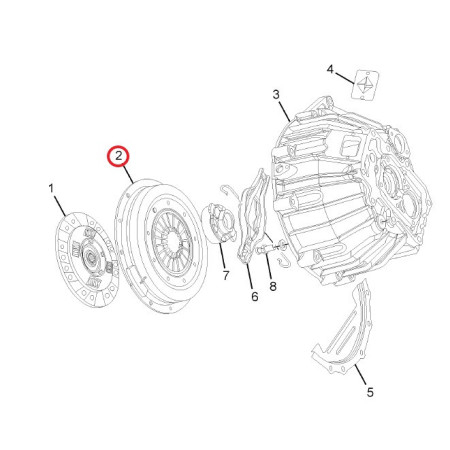 4
3
2
1
7
6
8
5