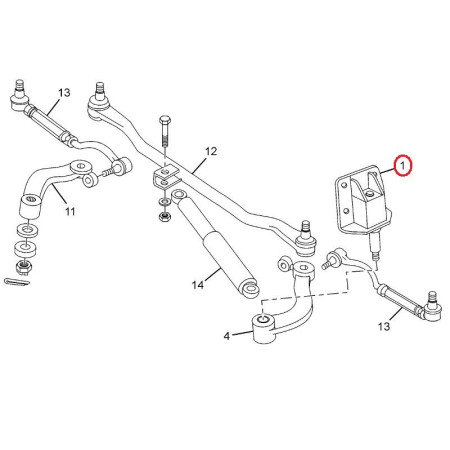 13
12
1
11
14
4
13